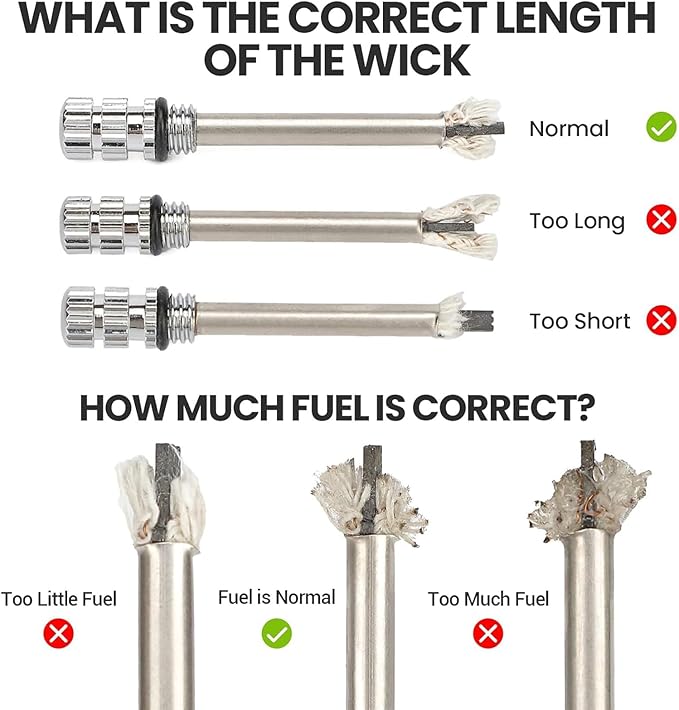 WHAT IS THE CORRECT LENGTH OF THE WICK

Normal

Too Long

Too Short

HOW MUCH FUEL IS CORRECT?

Too Little Fuel

Fuel is Normal

Too Much Fuel