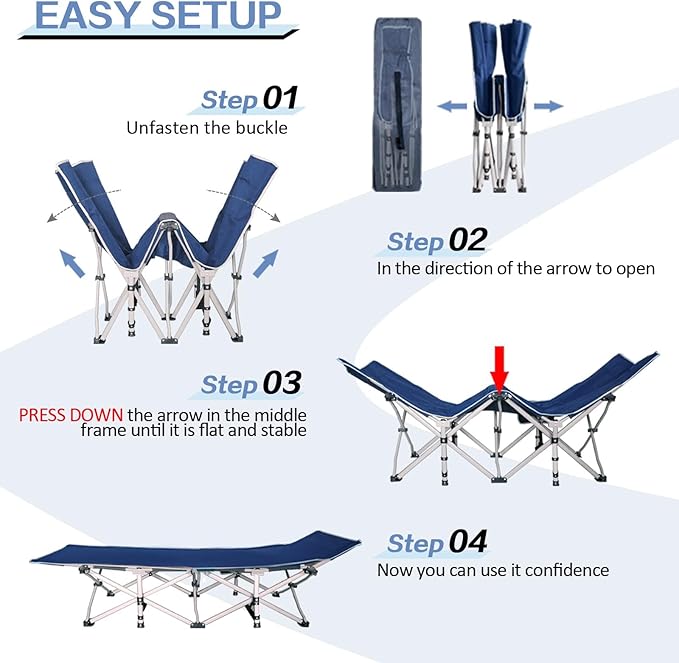 EASY SETUP

Step 01
Unfasten the buckle

Step 02
In the direction of the arrow to open

Step 03
PRESS DOWN the arrow in the middle frame until it is flat and stable

Step 04
Now you can use it confidence