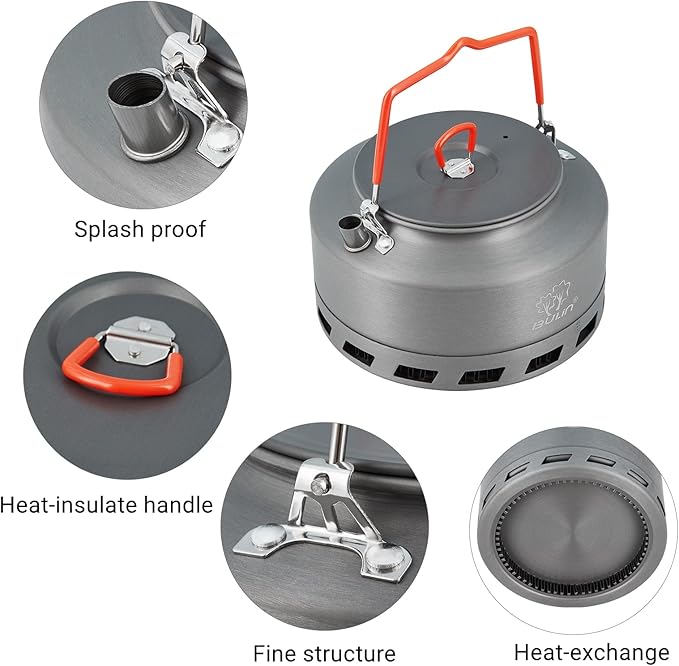 Splash proof

BULIN

Heat-insulate handle

Fine structure

Heat-exchange