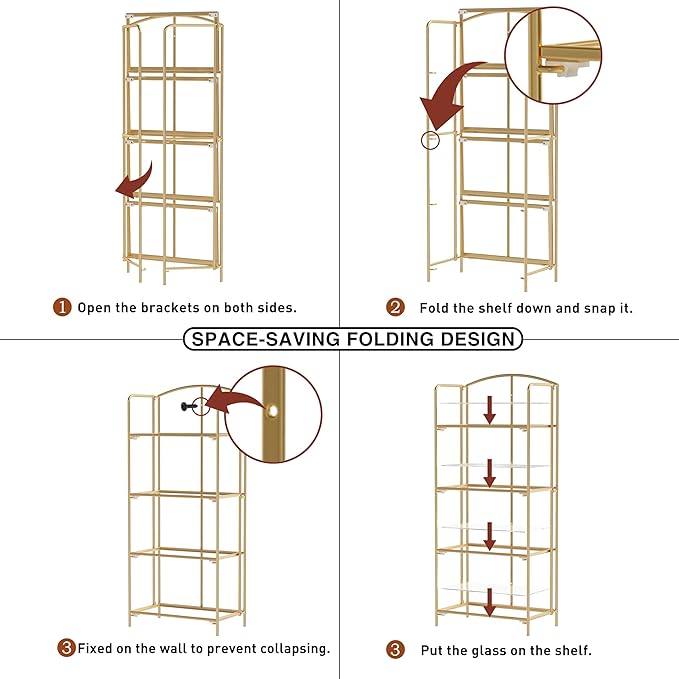 1 Open the brackets on both sides.

2 Fold the shelf down and snap it.

SPACE-SAVING FOLDING DESIGN

3 Fixed on the wall to prevent collapsing.

3 Put the glass on the shelf.