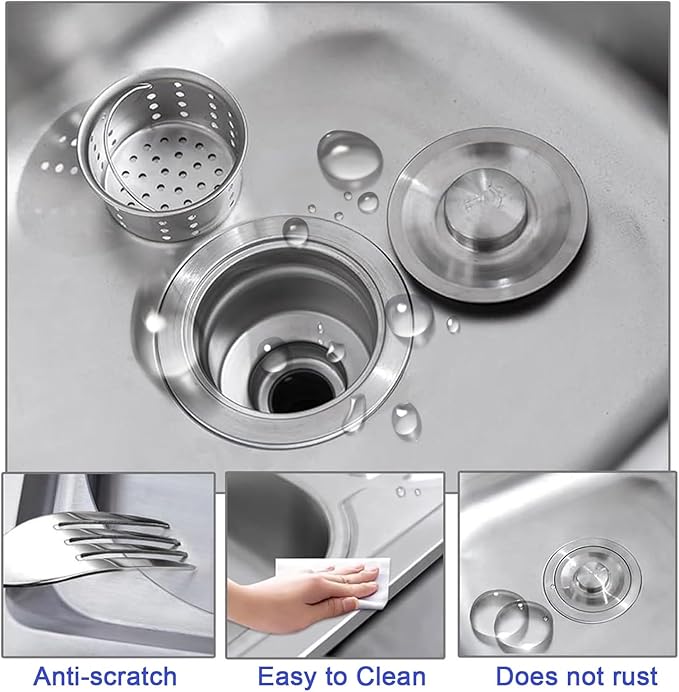 Anti-scratch

Easy to Clean

Does not rust