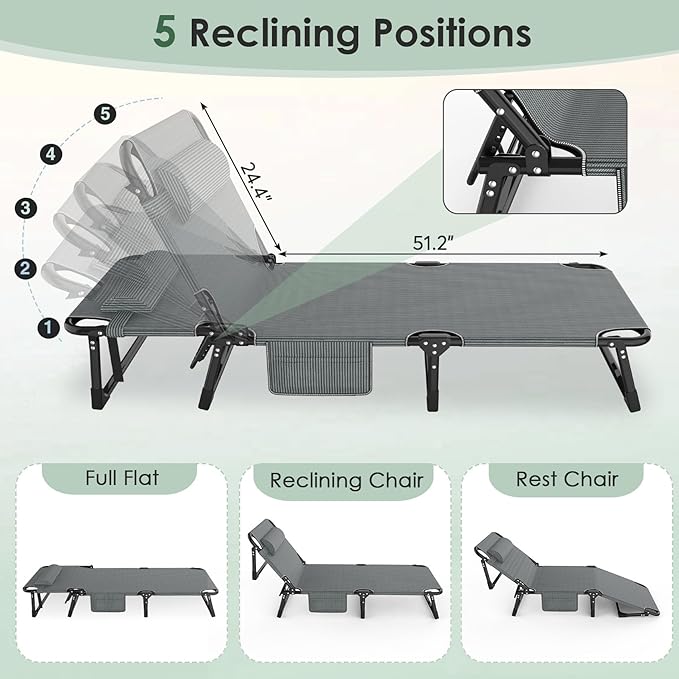 5 Reclining Positions

5
4
3
2
1

24.4"

51.2"

Full Flat

Reclining Chair

Rest Chair