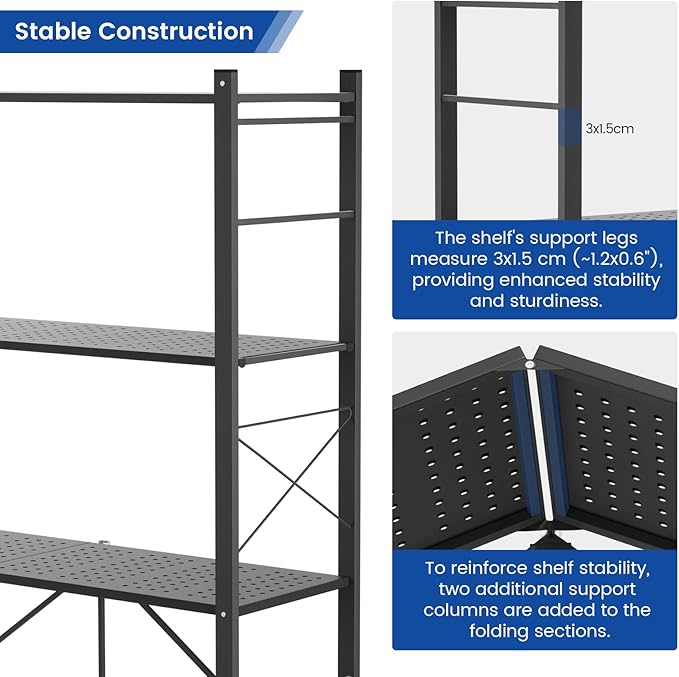 Stable Construction

3x1.5cm

The shelf's support legs measure 3x1.5 cm (~1.2x0.6"), providing enhanced stability and sturdiness.

To reinforce shelf stability, two additional support columns are added to the folding sections.