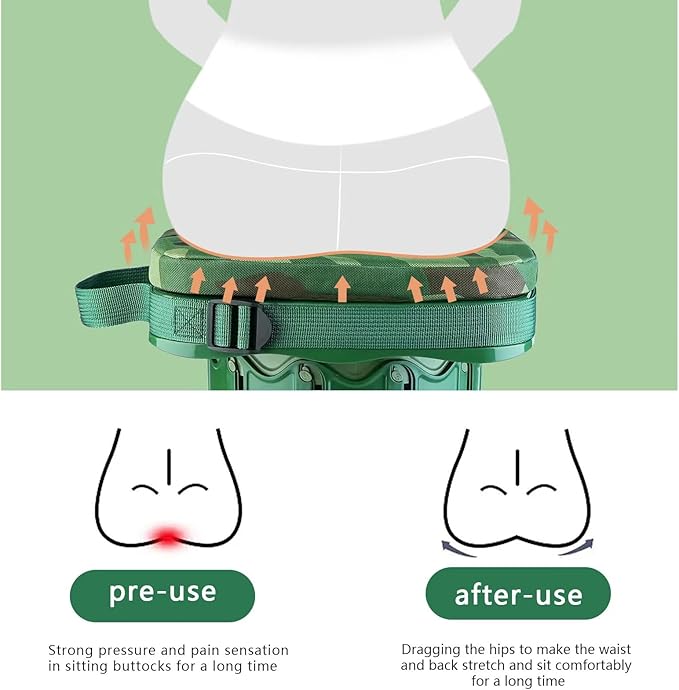 pre-use

Strong pressure and pain sensation in sitting buttocks for a long time

after-use

Dragging the hips to make the waist and back stretch and sit comfortably for a long time