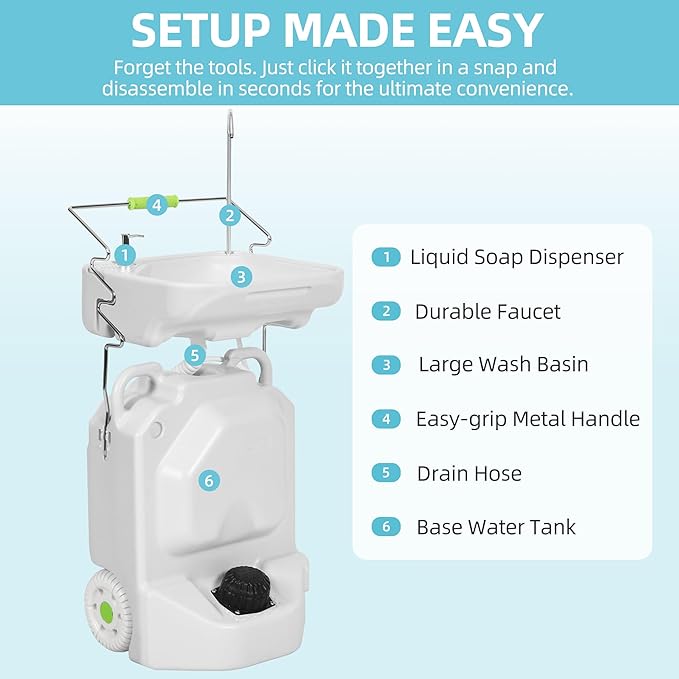 SETUP MADE EASY

Forget the tools. Just click it together in a snap and disassemble in seconds for the ultimate convenience.

4
2
1
3
5
6

1 Liquid Soap Dispenser

2 Durable Faucet

3 Large Wash Basin

4 Easy-grip Metal Handle

5 Drain Hose

6 Base Water Tank