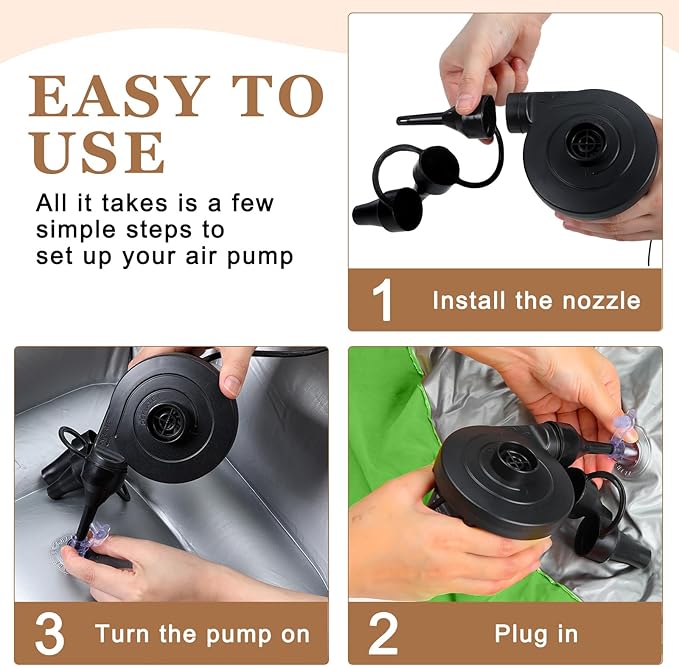 EASY TO USE

All it takes is a few simple steps to set up your air pump

1 Install the nozzle

3 Turn the pump on

2 Plug in