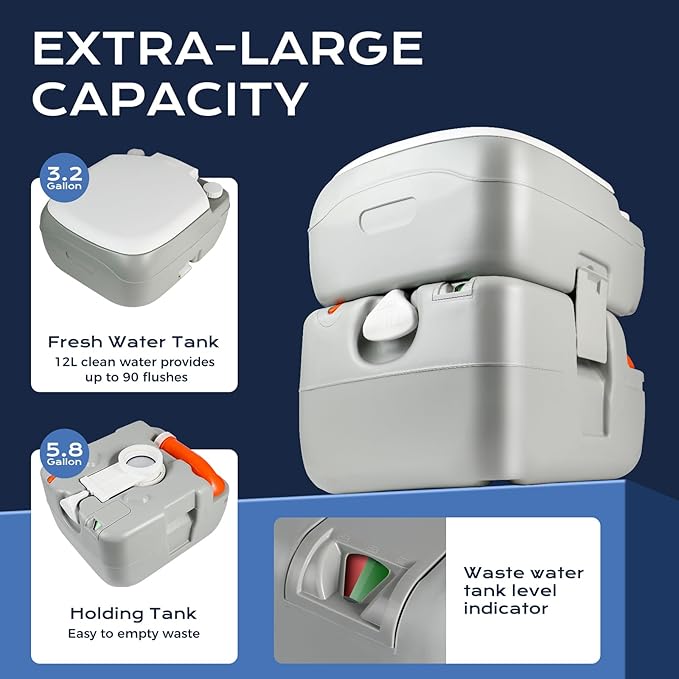 EXTRA-LARGE CAPACITY

3.2 Gallon

Fresh Water Tank
12L clean water provides up to 90 flushes

5.8 Gallon

Holding Tank
Easy to empty waste

Waste water tank level indicator