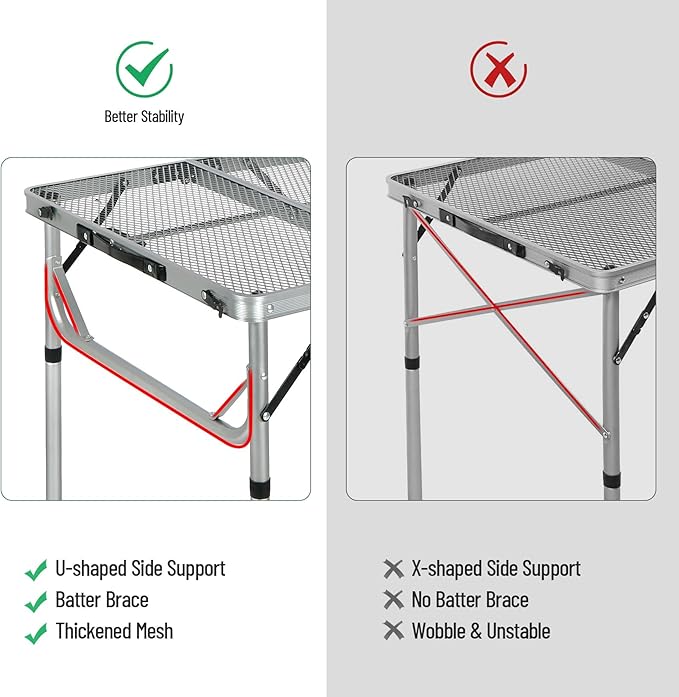 Better Stability

U-shaped Side Support
Batter Brace
Thickened Mesh

X-shaped Side Support
No Batter Brace
Wobble & Unstable