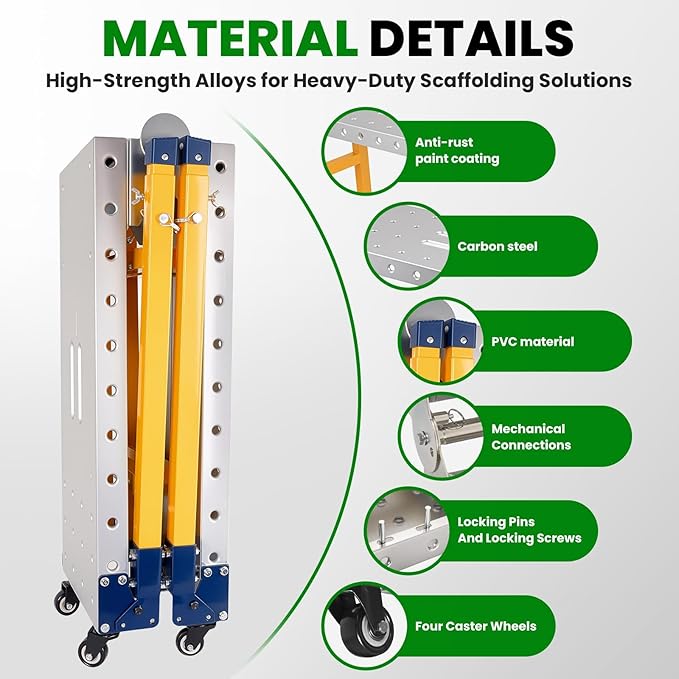 MATERIAL DETAILS

High-Strength Alloys for Heavy-Duty Scaffolding Solutions

Anti-rust paint coating

Carbon steel

PVC material

Mechanical Connections

Locking Pins And Locking Screws

Four Caster Wheels