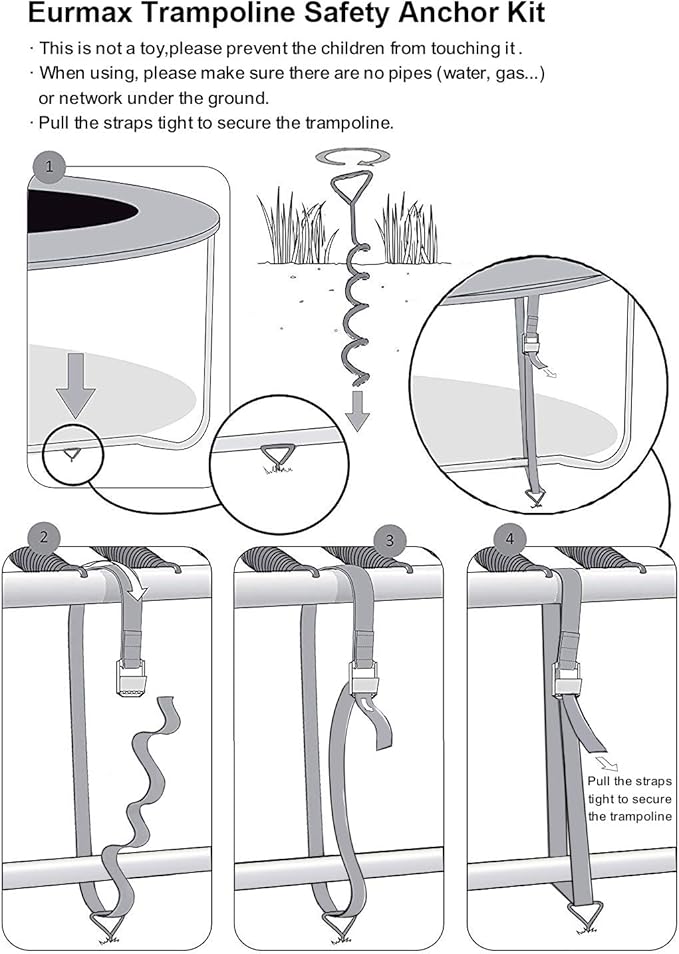 Eurmax Trampoline Safety Anchor Kit

· This is not a toy,please prevent the children from touching it .
· When using, please make sure there are no pipes (water, gas...) or network under the ground.
· Pull the straps tight to secure the trampoline.

1

2

3

4

Pull the straps tight to secure the trampoline