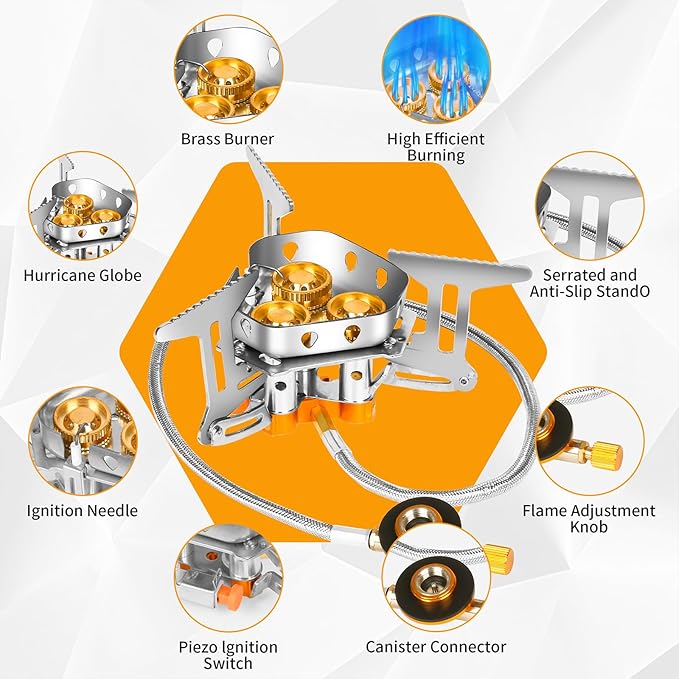 Brass Burner

High Efficient Burning

Hurricane Globe

Serrated and Anti-Slip StandO

Ignition Needle

Flame Adjustment Knob

Piezo Ignition Switch

Canister Connector