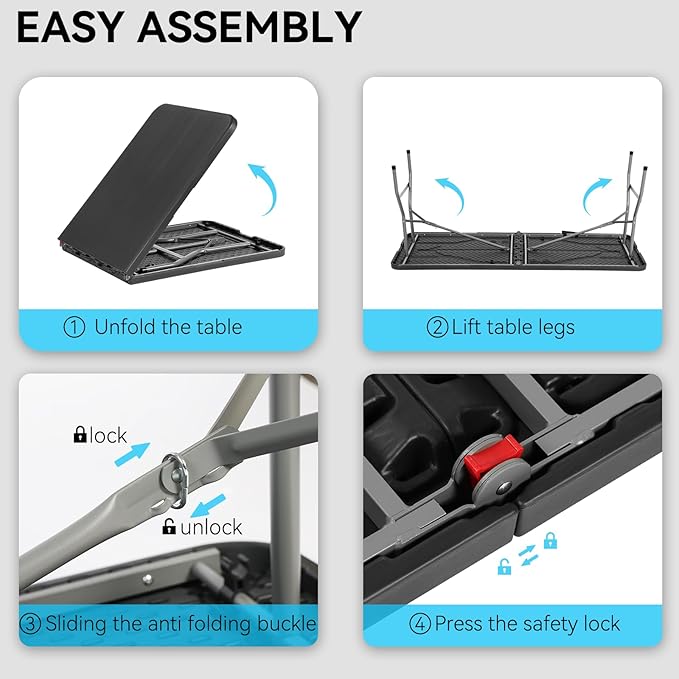 EASY ASSEMBLY

① Unfold the table

② Lift table legs

lock

unlock

③ Sliding the anti folding buckle

④ Press the safety lock