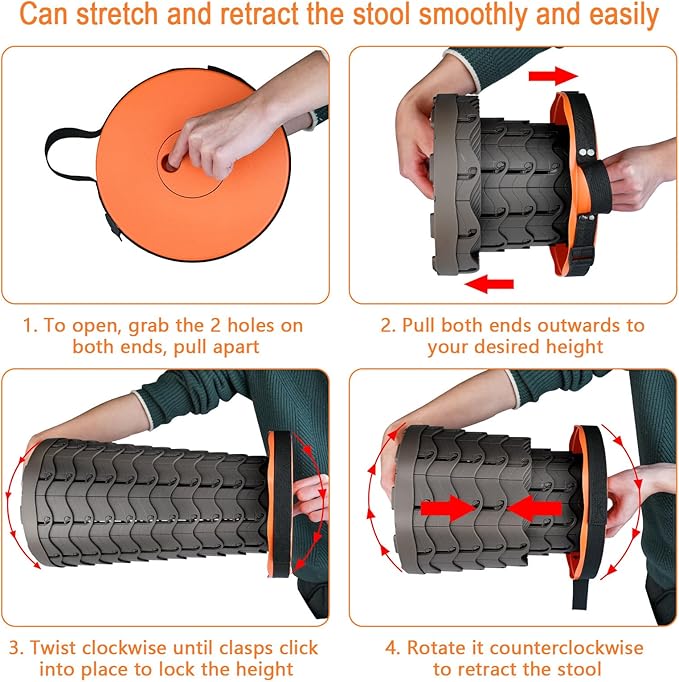 Can stretch and retract the stool smoothly and easily

1. To open, grab the 2 holes on both ends, pull apart

2. Pull both ends outwards to your desired height

3. Twist clockwise until clasps click into place to lock the height

4. Rotate it counterclockwise to retract the stool