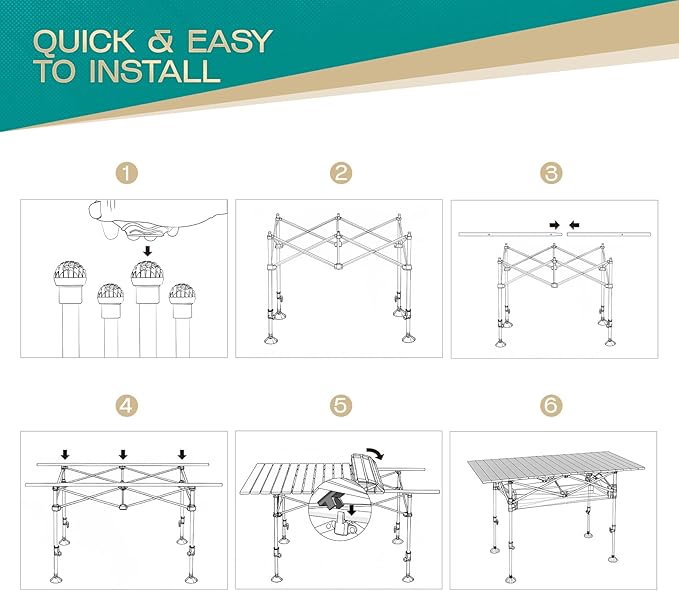 QUICK & EASY TO INSTALL

1

2

3

4

5

6