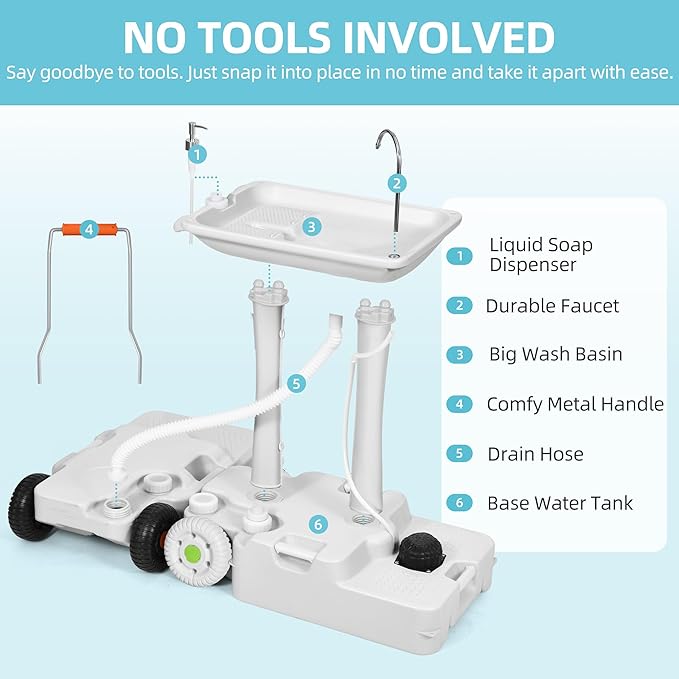 NO TOOLS INVOLVED
Say goodbye to tools. Just snap it into place in no time and take it apart with ease.

1
2
3
4
5
6

1 Liquid Soap Dispenser
2 Durable Faucet
3 Big Wash Basin
4 Comfy Metal Handle
5 Drain Hose
6 Base Water Tank