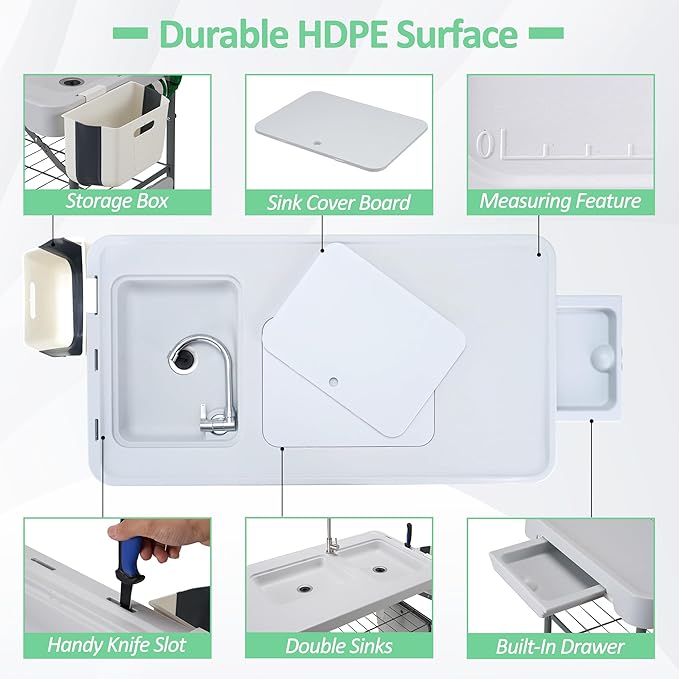 Durable HDPE Surface

Storage Box

Sink Cover Board

0

Measuring Feature

Handy Knife Slot

Double Sinks

Built-In Drawer