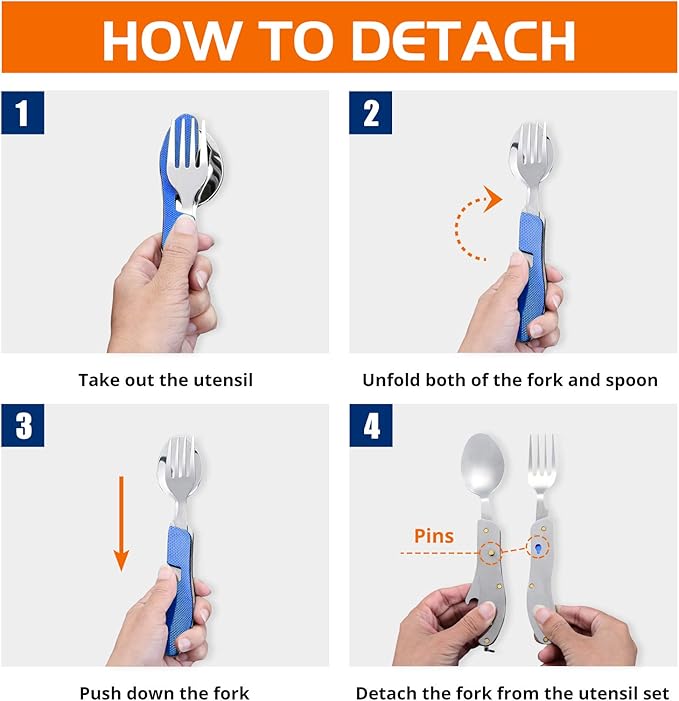 HOW TO DETACH

1

Take out the utensil

2

Unfold both of the fork and spoon

3

Push down the fork

4

Pins

Detach the fork from the utensil set