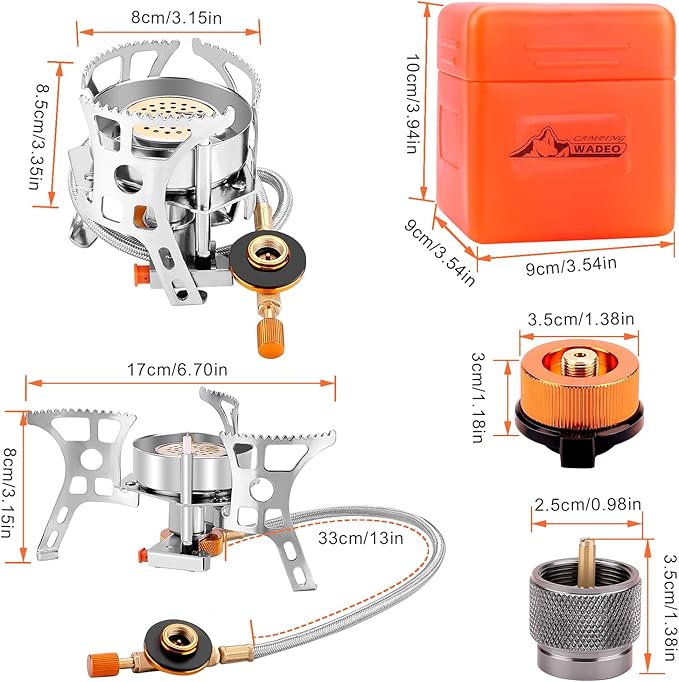 8cm/3.15in

8.5cm/3.35in

10cm/3.94in

CAMPING
WADEO

9cm/3.54in

9cm/3.54in

3.5cm/1.38in

3cm/1.18in

17cm/6.70in

8cm/3.15in

33cm/13in

2.5cm/0.98in

3.5cm/1.38in