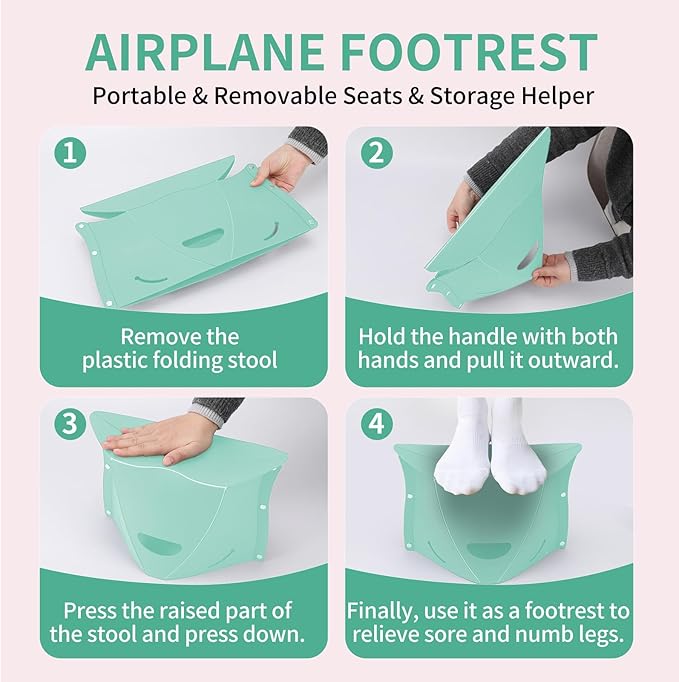 AIRPLANE FOOTREST

Portable & Removable Seats & Storage Helper

1

Remove the plastic folding stool

2

Hold the handle with both hands and pull it outward.

3

Press the raised part of the stool and press down.

4

Finally, use it as a footrest to relieve sore and numb legs.