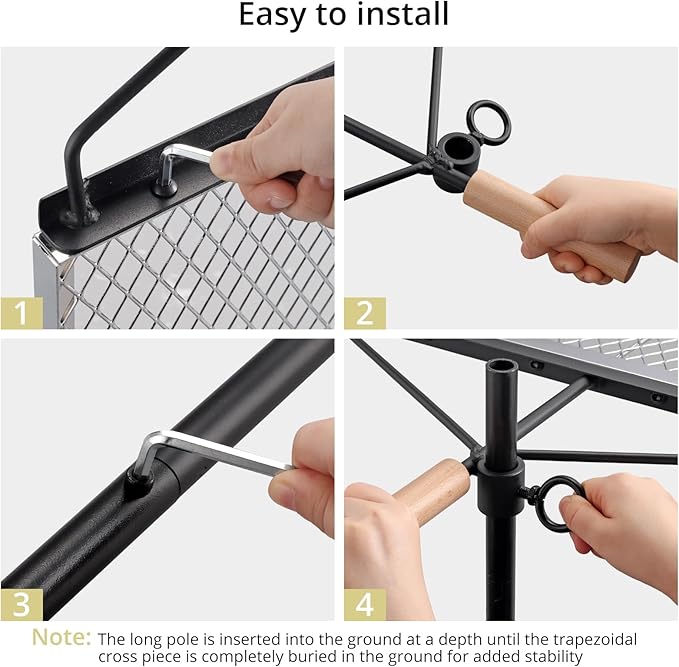 Easy to install

1

2

3

4

Note: The long pole is inserted into the ground at a depth until the trapezoidal cross piece is completely buried in the ground for added stability