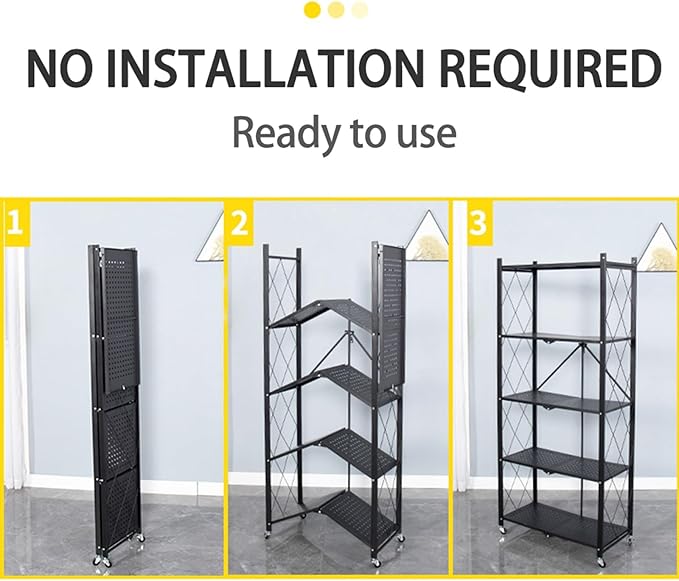 NO INSTALLATION REQUIRED

Ready to use

1

2

3