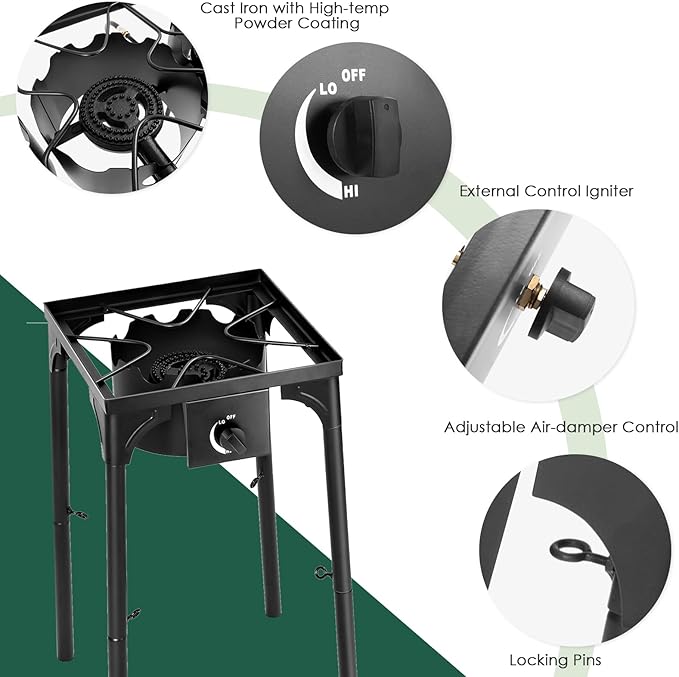 Cast Iron with High-temp Powder Coating

LO OFF

HI

External Control Igniter

LO OFF

Adjustable Air-damper Control

Locking Pins