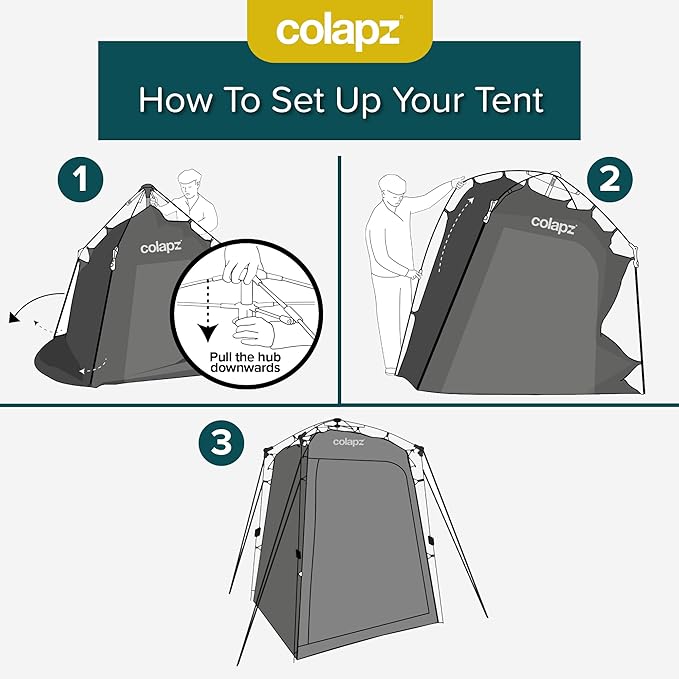 colapz

How To Set Up Your Tent

1

colapz

Pull the hub downwards

2

colapz

3

colapz