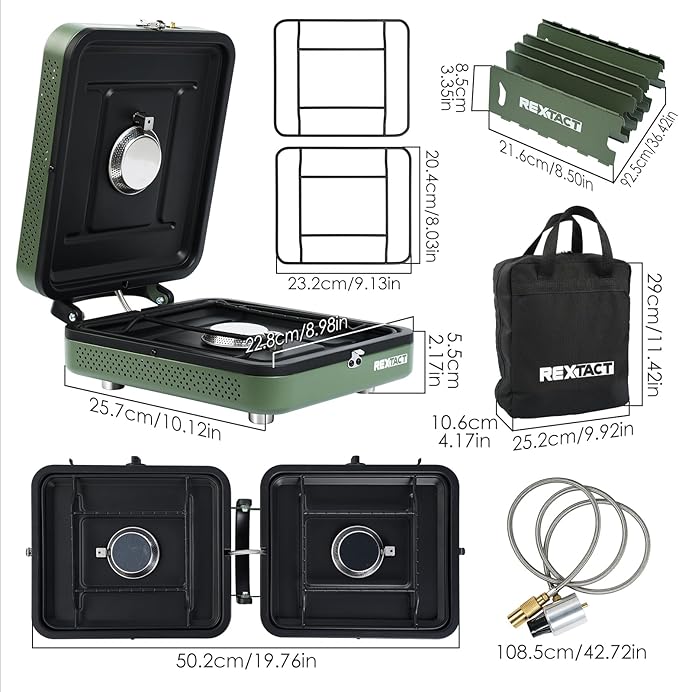 8.5cm
3.35in

REXTACT

21.6cm/8.50in

92.5cm/36.42in

20.4cm/8.03in

23.2cm/9.13in

22.8cm/8.98in

5.5cm
2.17in

REXTACT

25.7cm/10.12in

29cm/11.42in

REXTACT

10.6cm
4.17in

25.2cm/9.92in

50.2cm/19.76in

108.5cm/42.72in