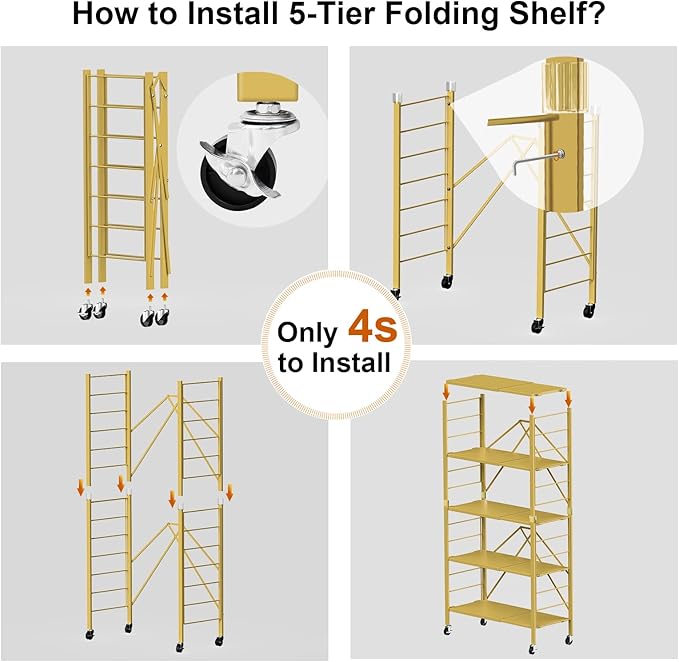 How to Install 5-Tier Folding Shelf?

Only 4s to Install