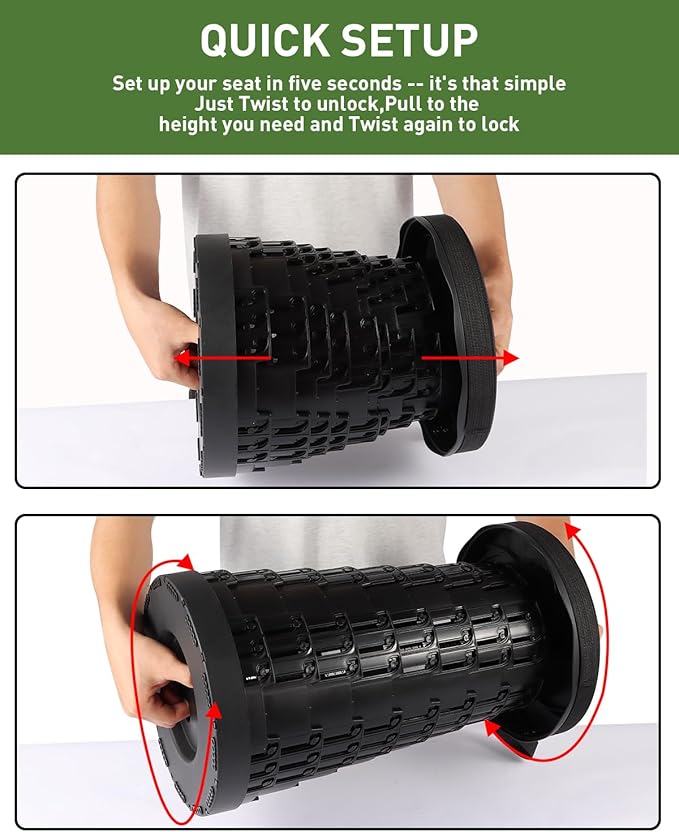 QUICK SETUP

Set up your seat in five seconds -- it's that simple
Just Twist to unlock,Pull to the height you need and Twist again to lock