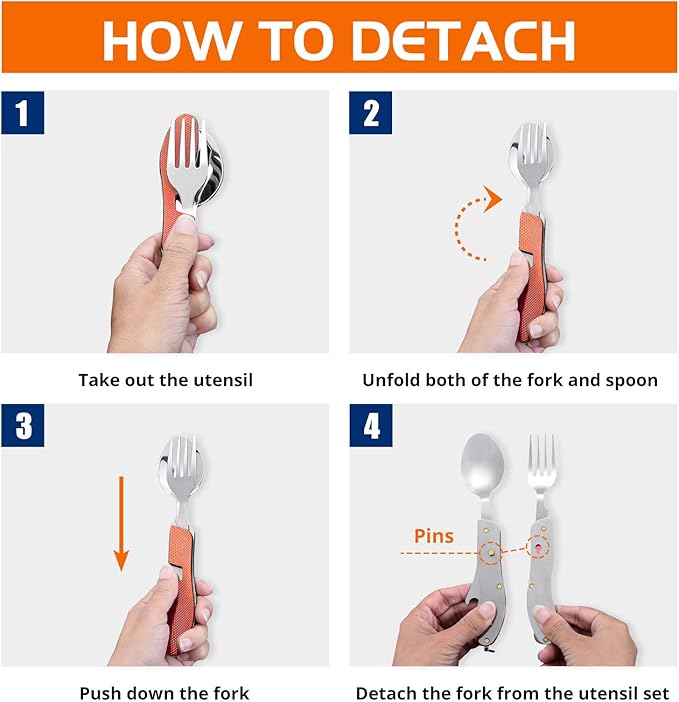 HOW TO DETACH

1

Take out the utensil

2

Unfold both of the fork and spoon

3

Push down the fork

4

Pins

Detach the fork from the utensil set