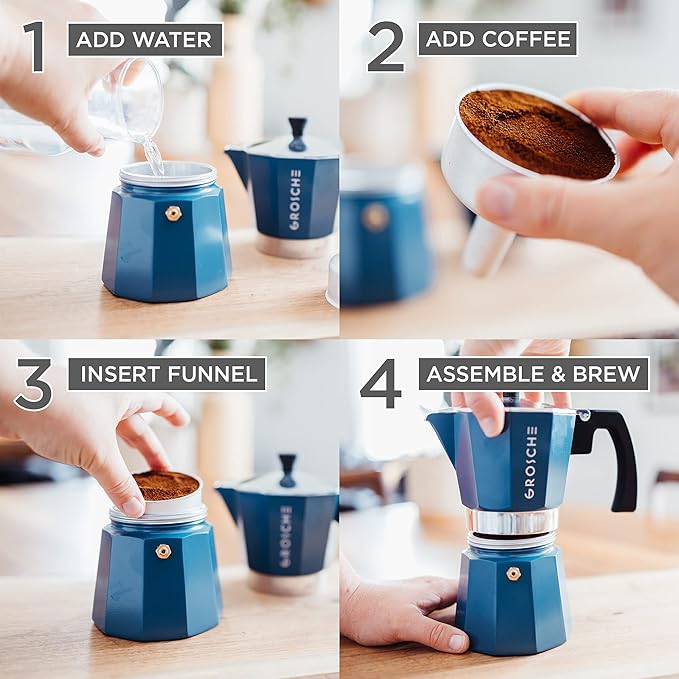 1 ADD WATER

GROSCHE

2 ADD COFFEE

3 INSERT FUNNEL

GROSCHE

4 ASSEMBLE & BREW

GROSCHE