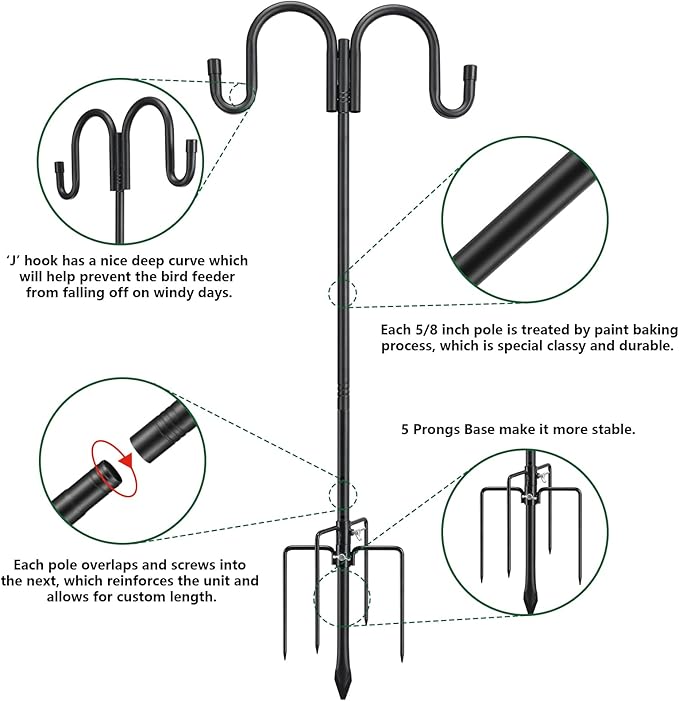 'J' hook has a nice deep curve which will help prevent the bird feeder from falling off on windy days.

Each 5/8 inch pole is treated by paint baking process, which is special classy and durable.

5 Prongs Base make it more stable.

Each pole overlaps and screws into the next, which reinforces the unit and allows for custom length.