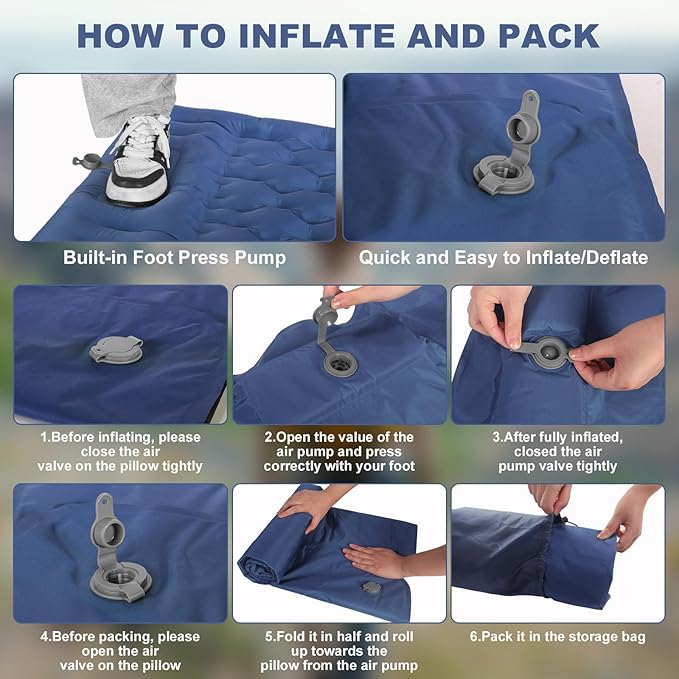 HOW TO INFLATE AND PACK

Built-in Foot Press Pump

Quick and Easy to Inflate/Deflate

1.Before inflating, please close the air valve on the pillow tightly

2.Open the value of the air pump and press correctly with your foot

3.After fully inflated, closed the air pump valve tightly

4.Before packing, please open the air valve on the pillow

5.Fold it in half and roll up towards the pillow from the air pump

6.Pack it in the storage bag