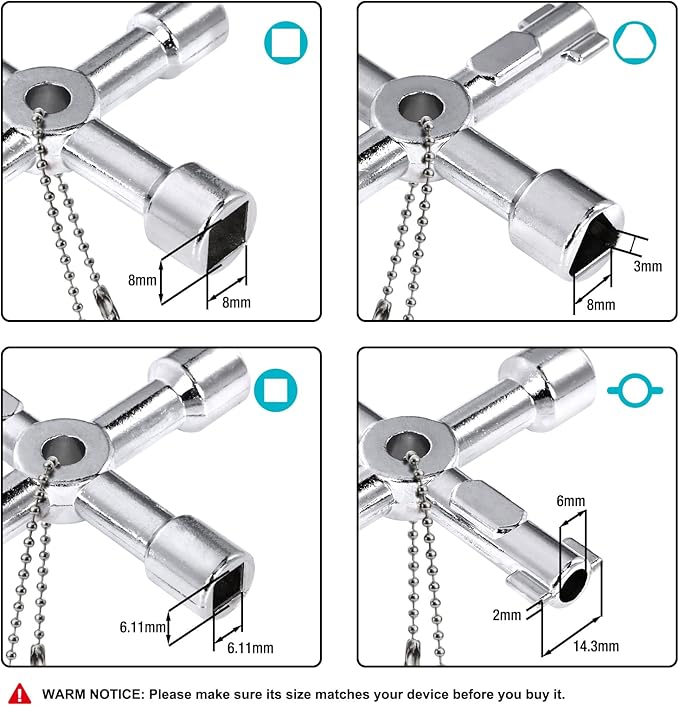 8mm
8mm

3mm
8mm

6.11mm
6.11mm

6mm
2mm
14.3mm

WARM NOTICE: Please make sure its size matches your device before you buy it.