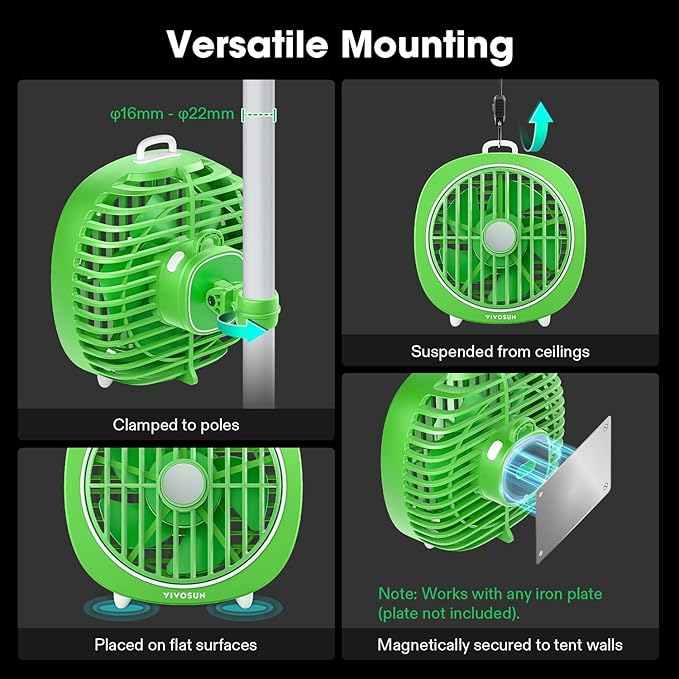 Versatile Mounting

φ16mm - φ22mm

Clamped to poles

VIVOSUN

Suspended from ceilings

VIVOSUN

Placed on flat surfaces

Note: Works with any iron plate (plate not included).

Magnetically secured to tent walls