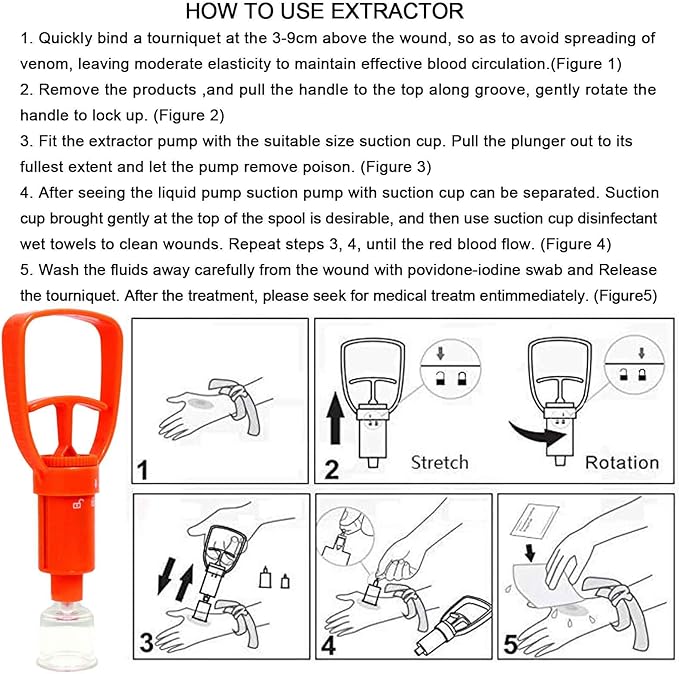 HOW TO USE EXTRACTOR

1. Quickly bind a tourniquet at the 3-9cm above the wound, so as to avoid spreading of venom, leaving moderate elasticity to maintain effective blood circulation.(Figure 1)

2. Remove the products ,and pull the handle to the top along groove, gently rotate the handle to lock up. (Figure 2)

3. Fit the extractor pump with the suitable size suction cup. Pull the plunger out to its fullest extent and let the pump remove poison. (Figure 3)

4. After seeing the liquid pump suction pump with suction cup can be separated. Suction cup brought gently at the top of the spool is desirable, and then use suction cup disinfectant wet towels to clean wounds. Repeat steps 3, 4, until the red blood flow. (Figure 4)

5. Wash the fluids away carefully from the wound with povidone-iodine swab and Release the tourniquet. After the treatment, please seek for medical treatm entimmediately. (Figure5)

1

2 Stretch

Rotation

3

4

5