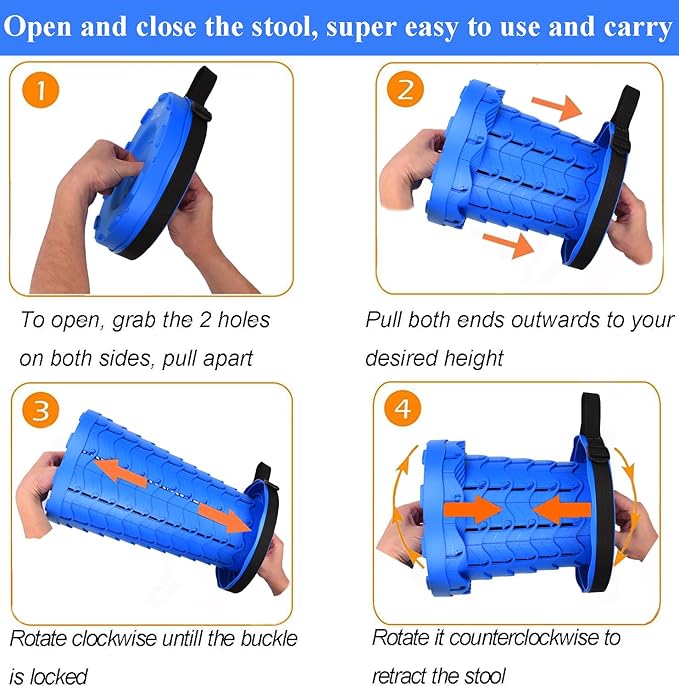 Open and close the stool, super easy to use and carry

1

To open, grab the 2 holes on both sides, pull apart

2

Pull both ends outwards to your desired height

3

Rotate clockwise untill the buckle is locked

4

Rotate it counterclockwise to retract the stool