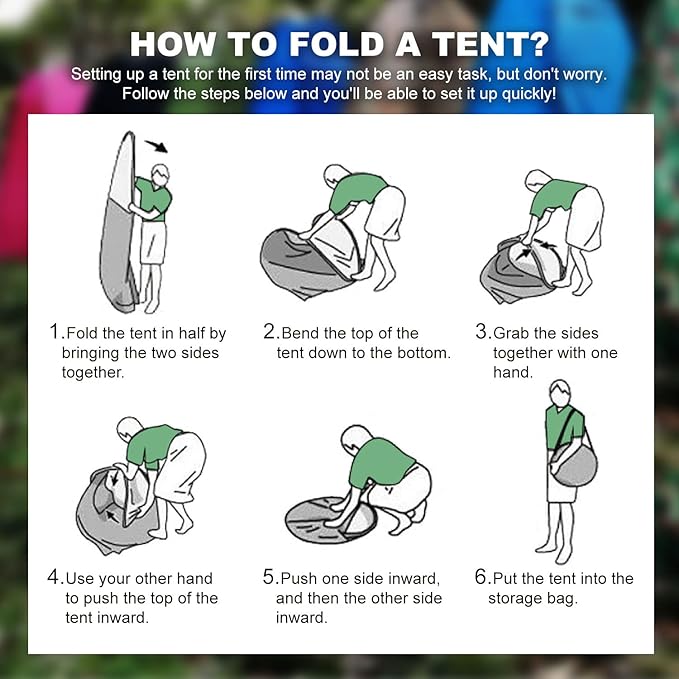 HOW TO FOLD A TENT?

Setting up a tent for the first time may not be an easy task, but don't worry. Follow the steps below and you'll be able to set it up quickly!

1.Fold the tent in half by bringing the two sides together.

2.Bend the top of the tent down to the bottom.

3.Grab the sides together with one hand.

4.Use your other hand to push the top of the tent inward.

5.Push one side inward, and then the other side inward.

6.Put the tent into the storage bag.