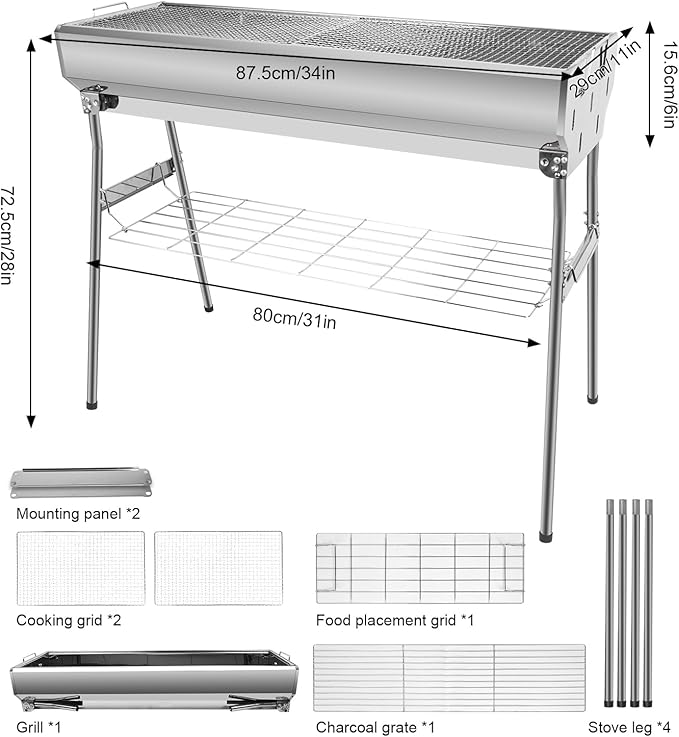 87.5cm/34in

29cm/11in

15.6cm/6in

72.5cm/28in

80cm/31in

Mounting panel *2

Cooking grid *2

Food placement grid *1

Grill *1

Charcoal grate *1

Stove leg *4