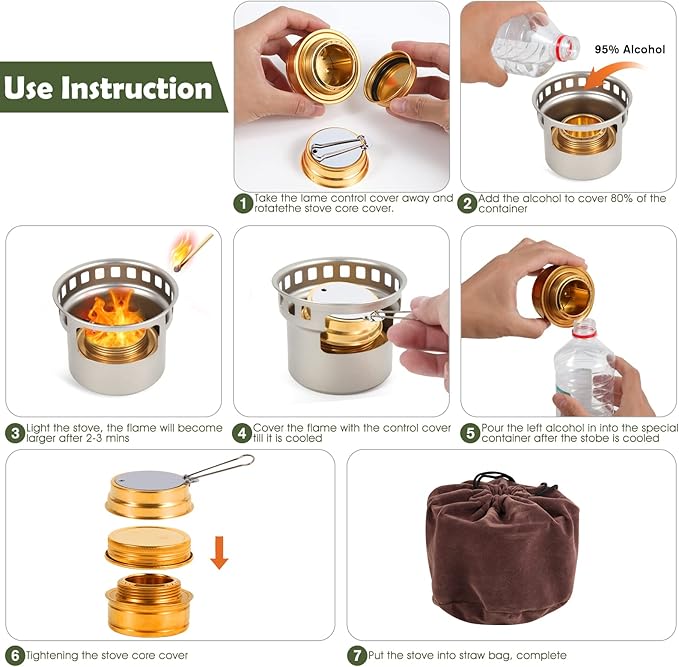 Use Instruction

95% Alcohol

1 Take the lame control cover away and rotatethe stove core cover.

2 Add the alcohol to cover 80% of the container

3 Light the stove, the flame will become larger after 2-3 mins

4 Cover the flame with the control cover till it is cooled

5 Pour the left alcohol in into the special container after the stobe is cooled

6 Tightening the stove core cover

7 Put the stove into straw bag, complete