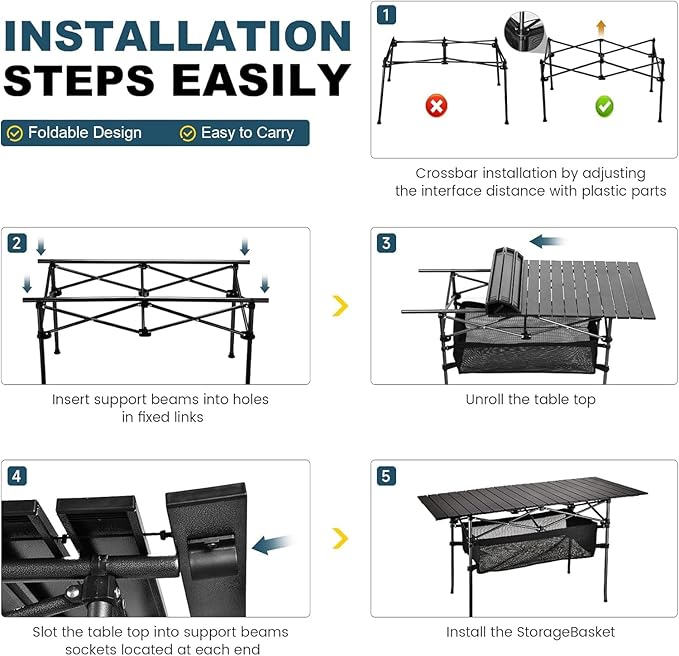 INSTALLATION STEPS EASILY

Foldable Design
Easy to Carry

1

Crossbar installation by adjusting the interface distance with plastic parts

2

Insert support beams into holes in fixed links

3

Unroll the table top

4

Slot the table top into support beams sockets located at each end

5

Install the StorageBasket