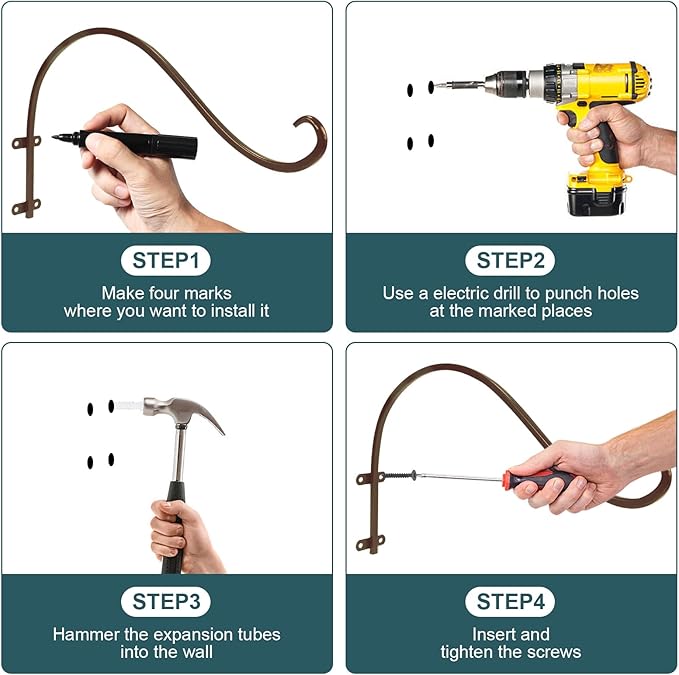 STEP1
Make four marks where you want to install it

STEP2
Use a electric drill to punch holes at the marked places

STEP3
Hammer the expansion tubes into the wall

STEP4
Insert and tighten the screws