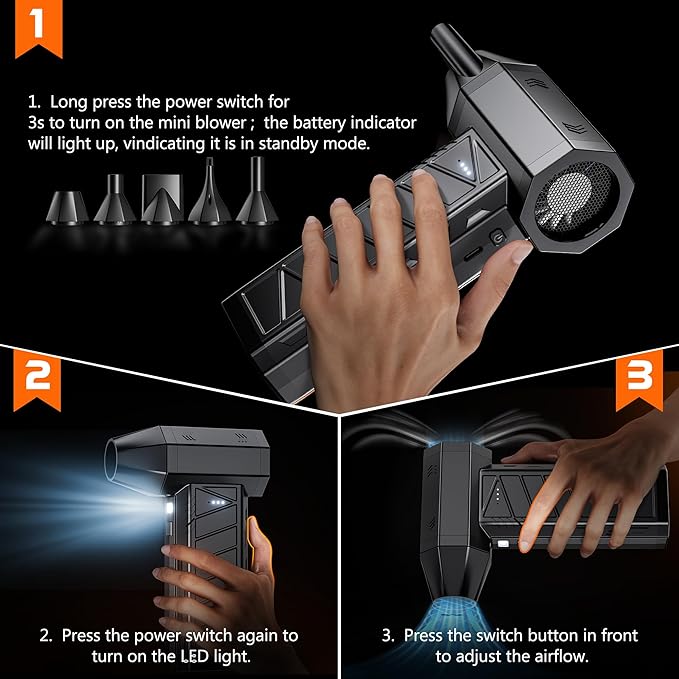 1

1. Long press the power switch for 3s to turn on the mini blower ; the battery indicator will light up, vindicating it is in standby mode.

2

3

2. Press the power switch again to turn on the LED light.

3. Press the switch button in front to adjust the airflow.