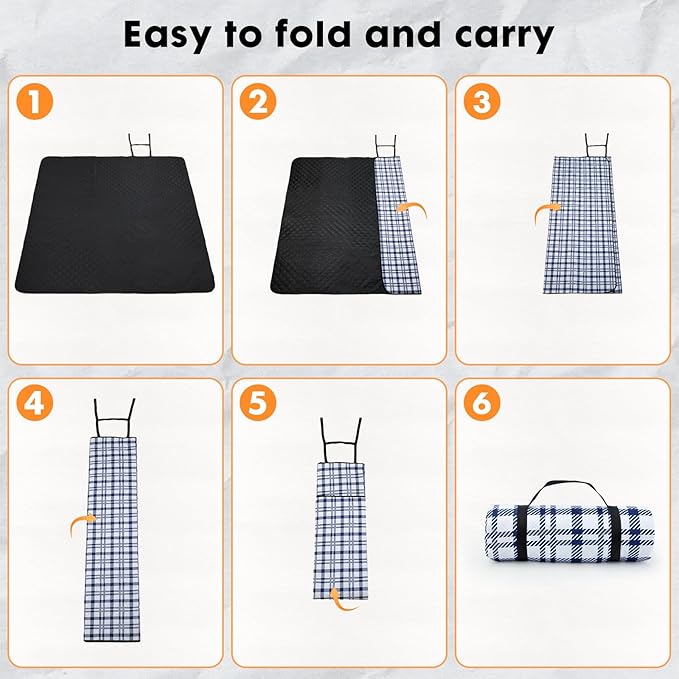 Easy to fold and carry

1

2

3

4

5

6