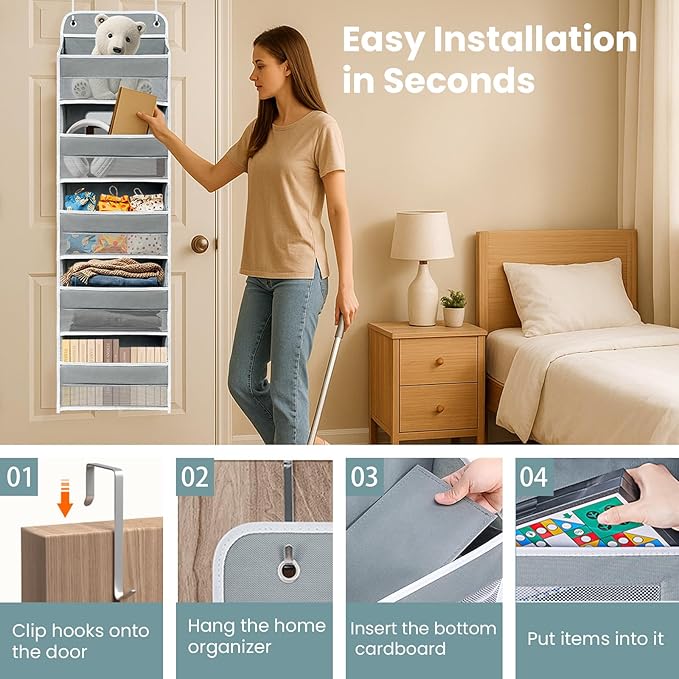 Easy Installation in Seconds

01

Clip hooks onto the door

02

Hang the home organizer

03

Insert the bottom cardboard

04

Put items into it