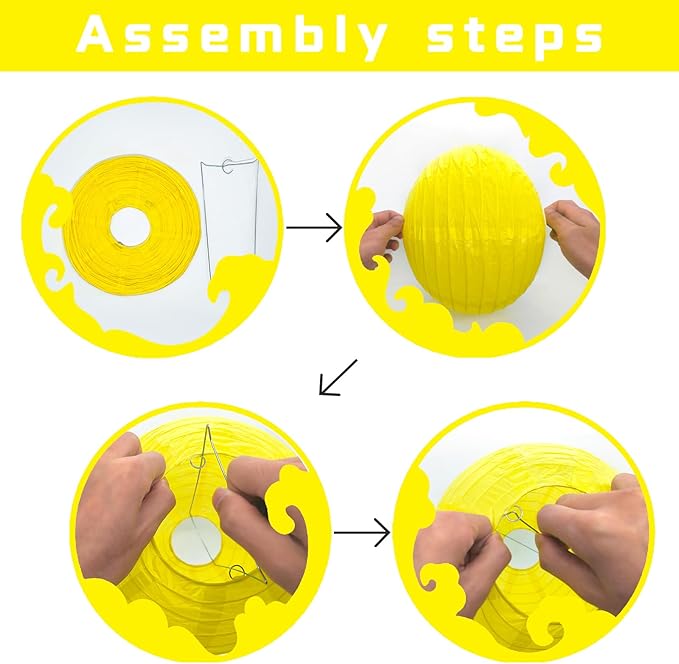 Assembly steps