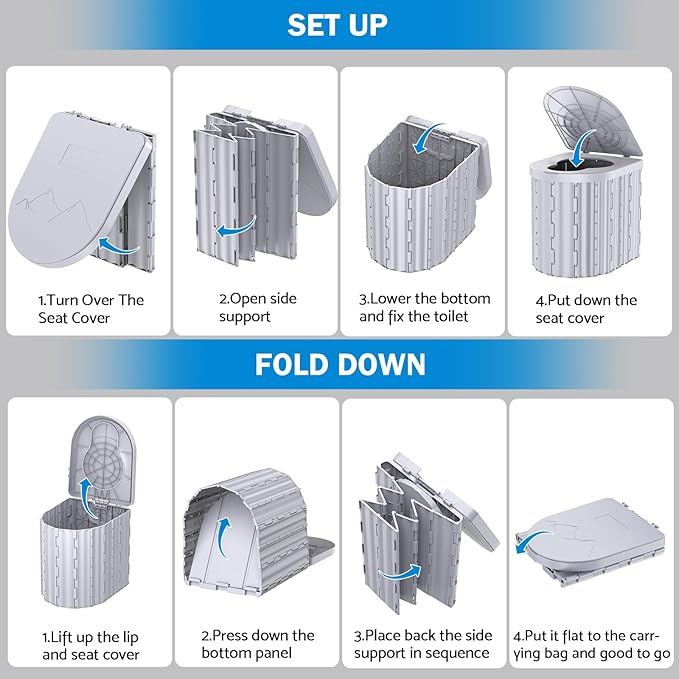 SET UP

1.Turn Over The Seat Cover

2.Open side support

3.Lower the bottom and fix the toilet

4.Put down the seat cover

FOLD DOWN

1.Lift up the lip and seat cover

2.Press down the bottom panel

3.Place back the side support in sequence

4.Put it flat to the carrying bag and good to go