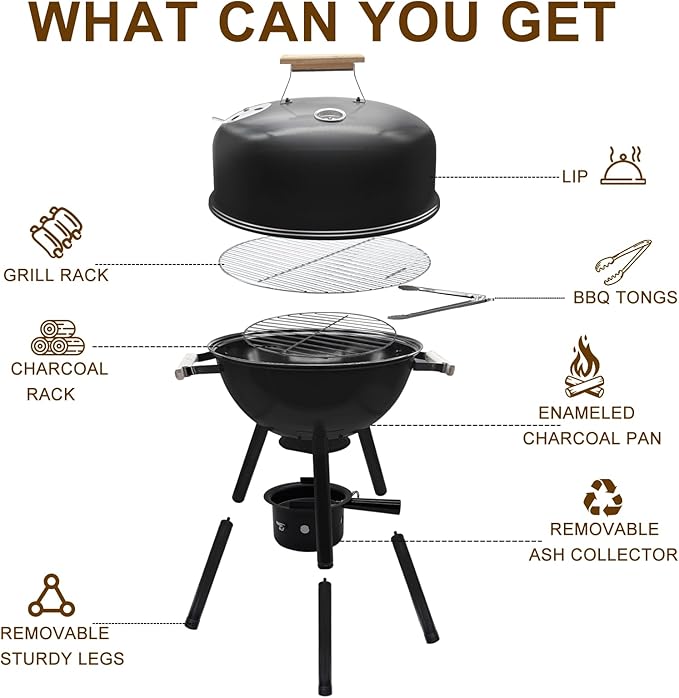 WHAT CAN YOU GET

LIP

GRILL RACK

BBQ TONGS

CHARCOAL RACK

ENAMELED CHARCOAL PAN

REMOVABLE ASH COLLECTOR

REMOVABLE STURDY LEGS