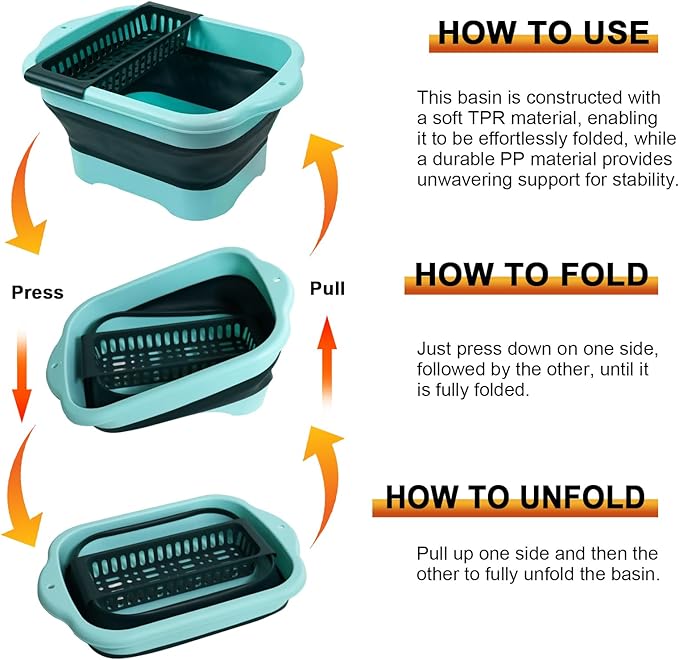 Press

Pull

HOW TO USE

This basin is constructed with a soft TPR material, enabling it to be effortlessly folded, while a durable PP material provides unwavering support for stability.

HOW TO FOLD

Just press down on one side, followed by the other, until it is fully folded.

HOW TO UNFOLD

Pull up one side and then the other to fully unfold the basin.